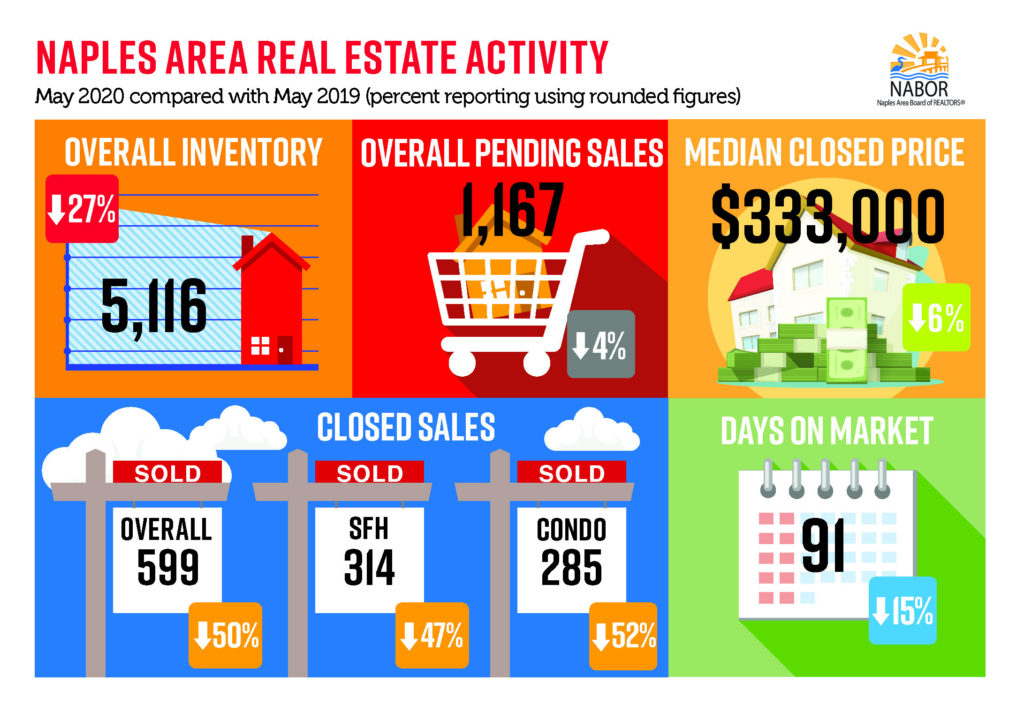 NAPLES AREA REAL ESTATE ACTIVITY
May 2020 compared with May 2019 (percent reporting using rounded figures)

NABOR
Naples Area Board of REALTORS®

OVERALL INVENTORY
↓27%
5,116

OVERALL PENDING SALES
1,167
↓4%

MEDIAN CLOSED PRICE
$333,000
↓6%

CLOSED SALES
SOLD
OVERALL
599
↓50%

SOLD
SFH
314
↓47%

SOLD
CONDO
285
↓52%

DAYS ON MARKET
91
↓15%