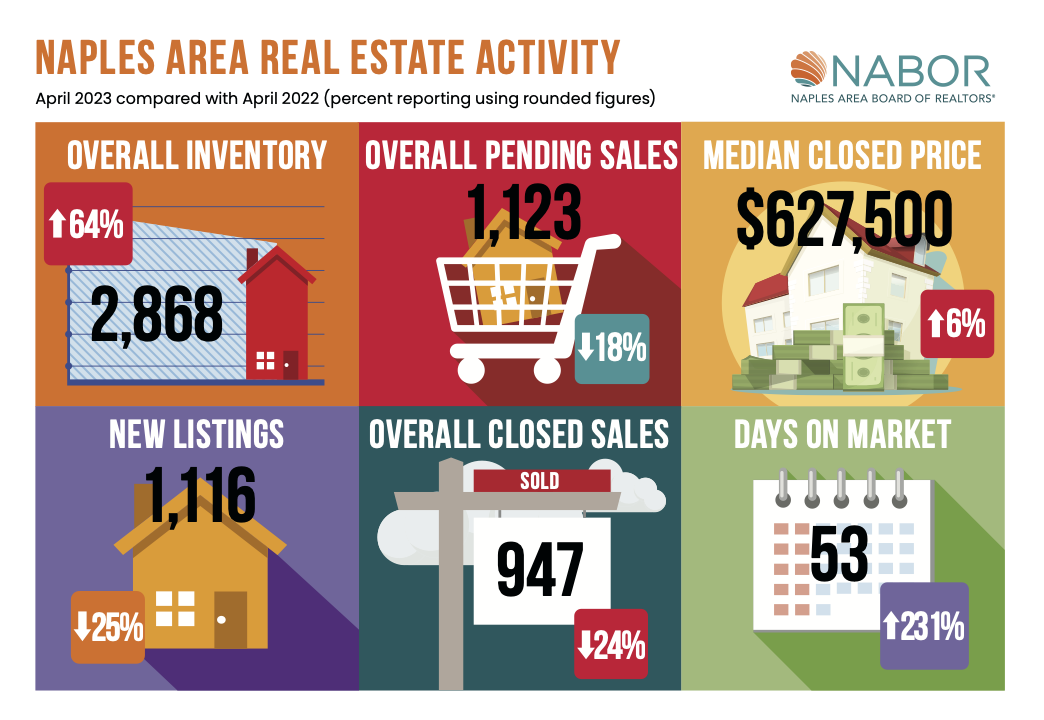 NAPLES AREA REAL ESTATE ACTIVITY

April 2023 compared with April 2022 (percent reporting using rounded figures)

NABOR
NAPLES AREA BOARD OF REALTORS®

OVERALL INVENTORY
↑64%
2,868

OVERALL PENDING SALES
1,123
↓18%

MEDIAN CLOSED PRICE
$627,500
↑6%

NEW LISTINGS
1,116
↓25%

OVERALL CLOSED SALES
SOLD
947
↓24%

DAYS ON MARKET
53
↑231%